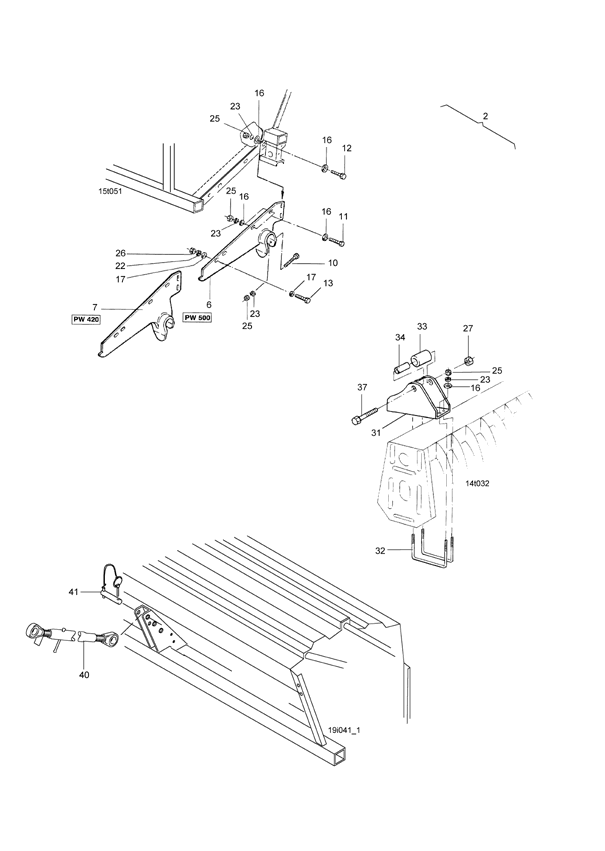 2
16
23
25
16
12
15t051
25
16
23
16
11
26
22
17
10
17
13
7
6
PW 420
PW 500
23
25
34
33
27
25
23
16
37
31
14t032
32
41
40
19i041_1